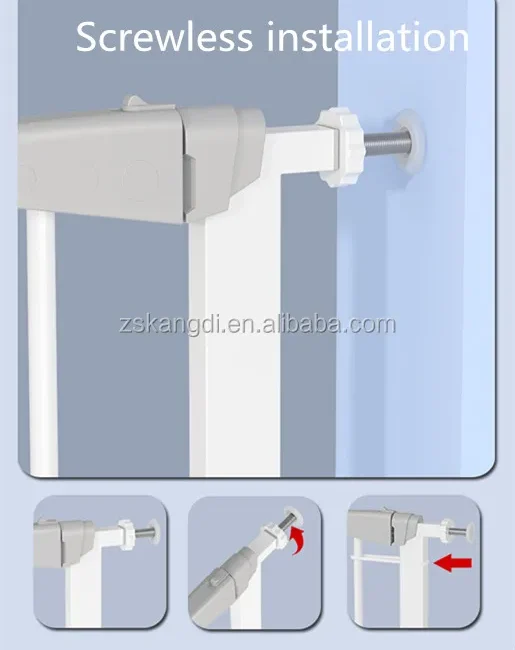 Screwless installation

zskangdi.en.alibaba.com